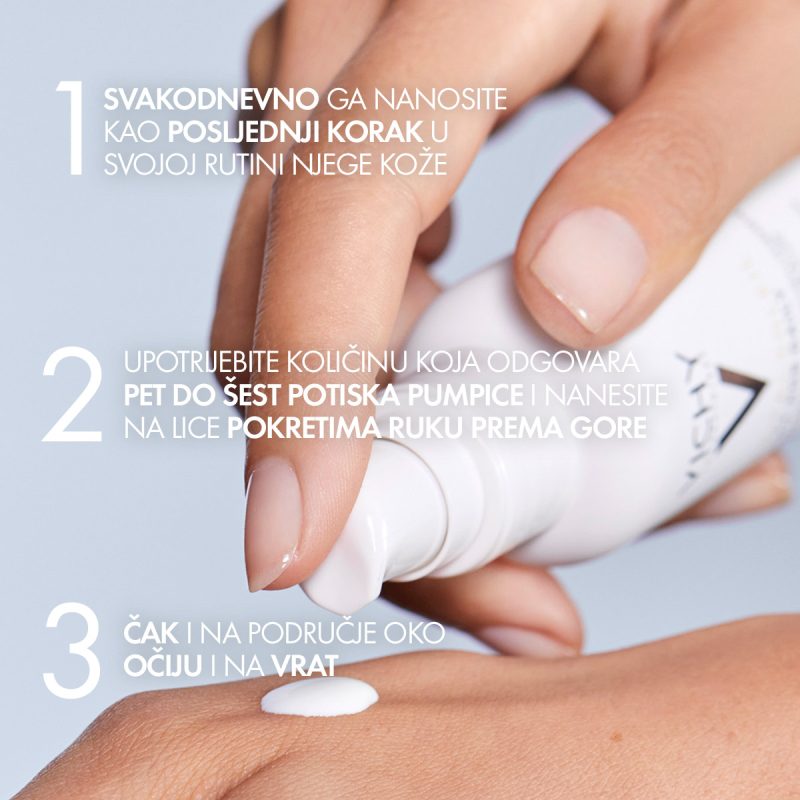 1 SVAKODNEVNO GA NANOSITE KAO POSLJEDNJI KORAK U SVOJOJ RUTINI NJEGE KOŽE

2 UPOTRIJEBITE KOLIČINU KOJA ODGOVARA PET DO ŠEST POTISKA PUMPICE I NANESITE NA LICE POKRETIMA RUKU PREMA GORE

3 ČAK I NA PODRUČJE OKO OČIJU I NA VRAT

VICHY